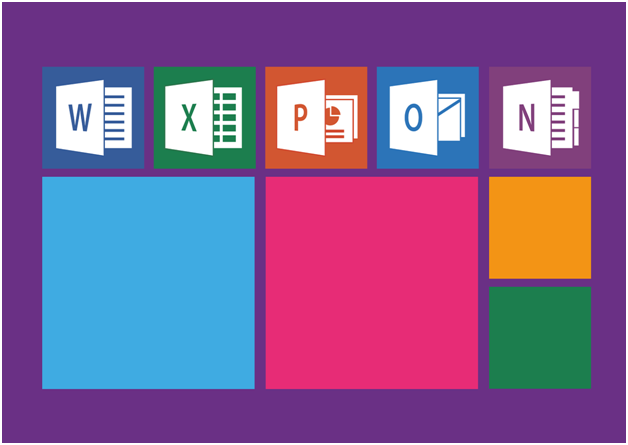 W X P O N